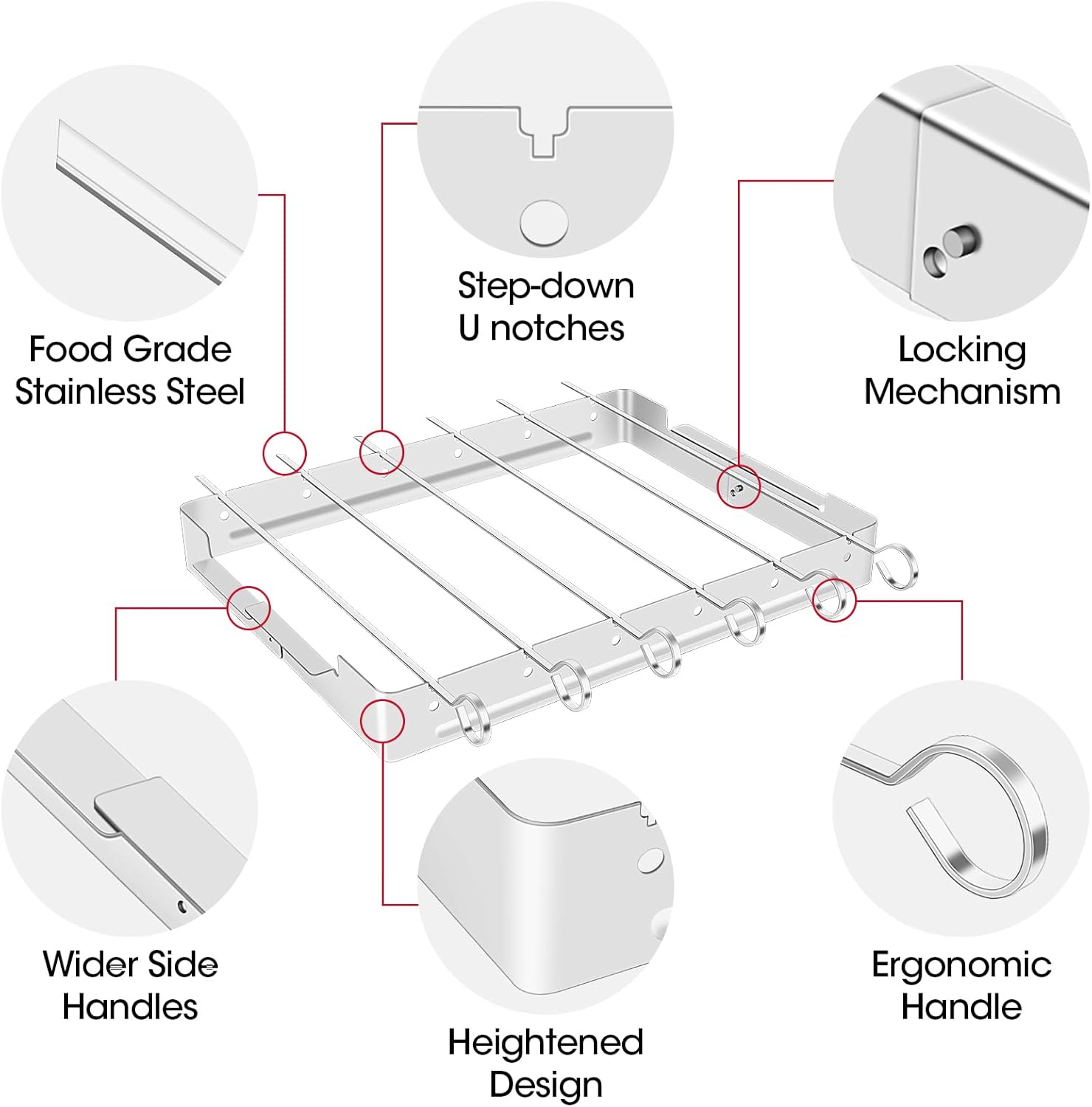 Food Grade Stainless Steel

Step-down U notches

Locking Mechanism

Wider Side Handles

Heightened Design

Ergonomic Handle