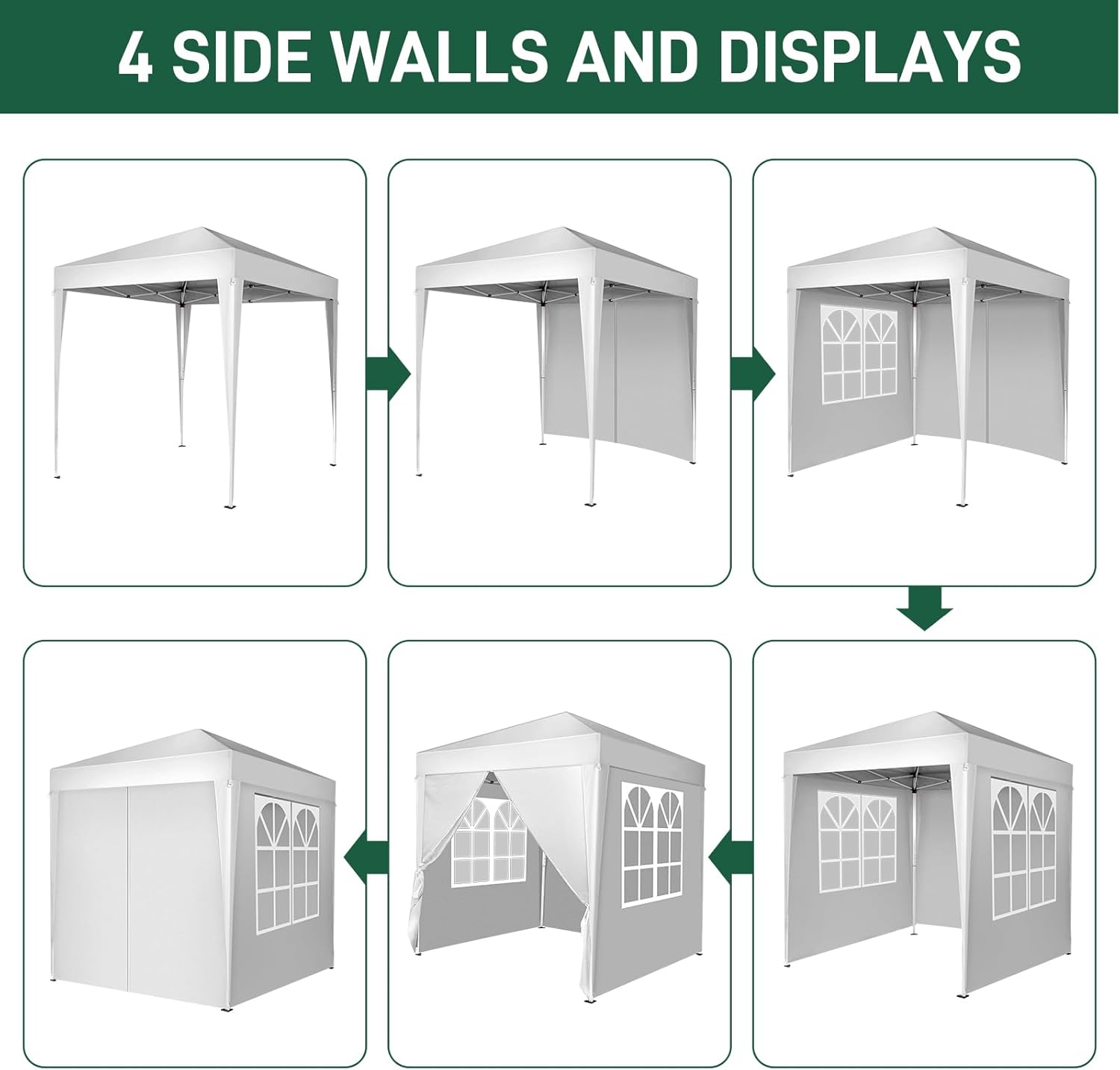 4 SIDE WALLS AND DISPLAYS