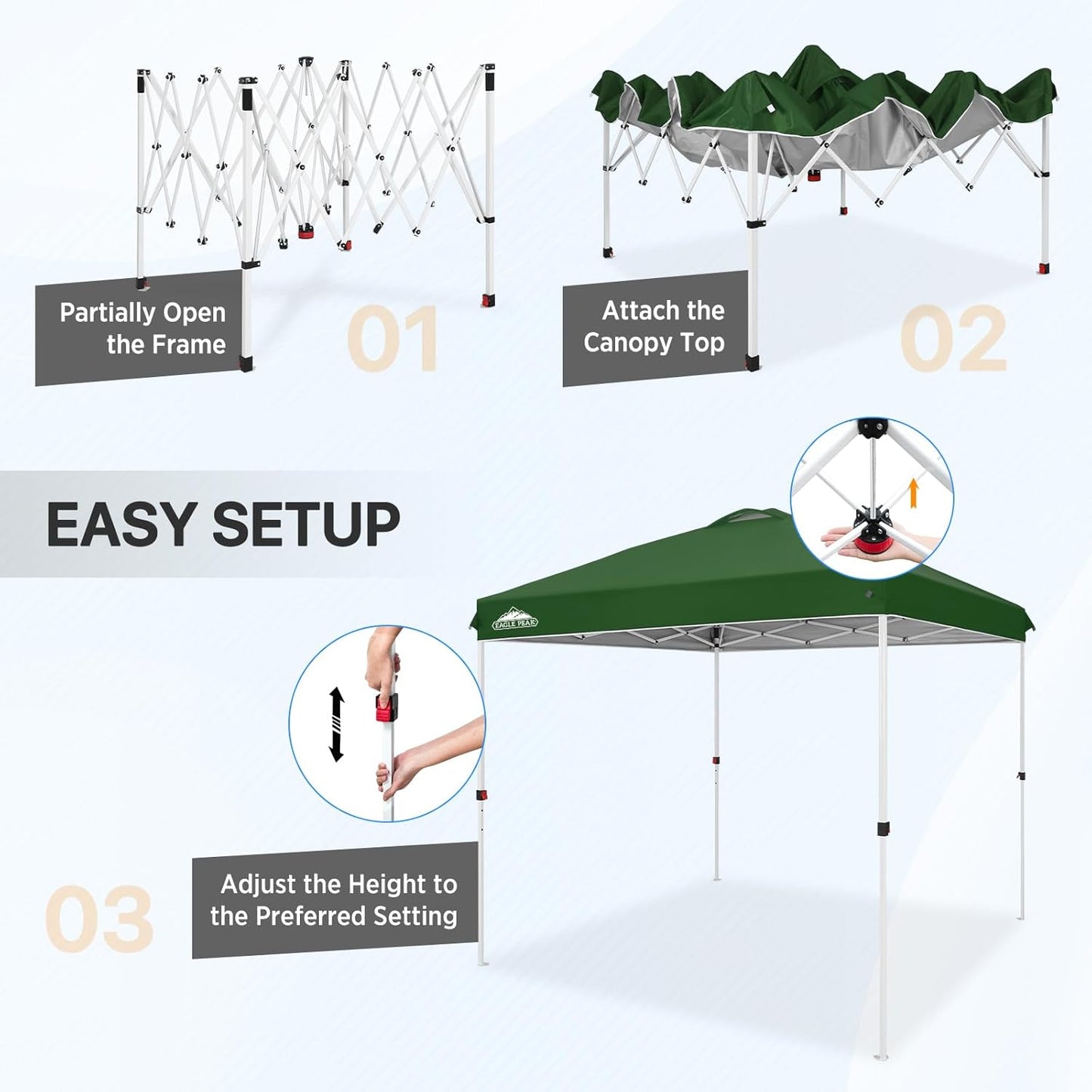 Partially Open the Frame

01

Attach the Canopy Top

02

EASY SETUP

EAGLE PEAK

03

Adjust the Height to the Preferred Setting