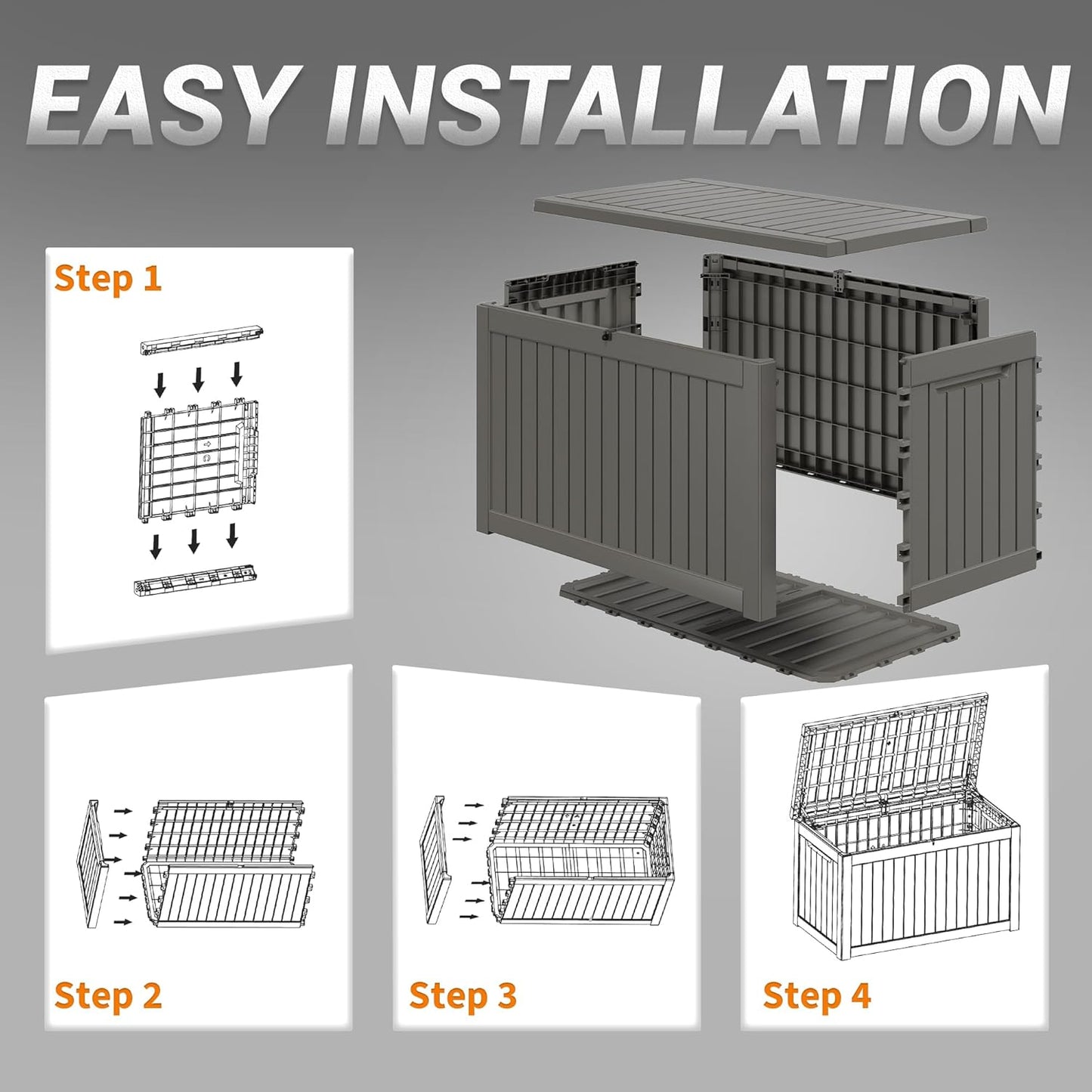 EASY INSTALLATION

Step 1

Step 2

Step 3

Step 4