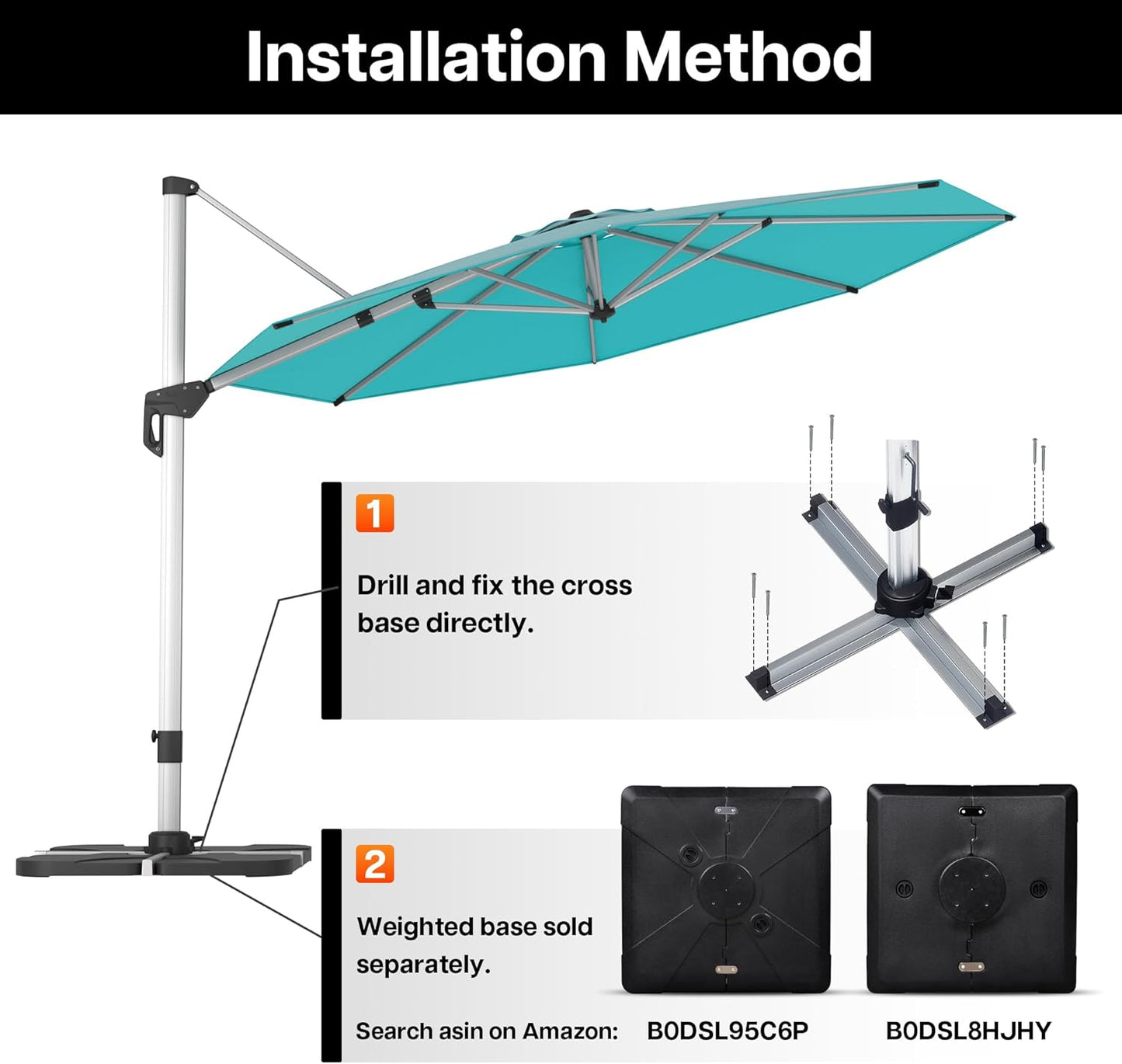 Installation Method

1

Drill and fix the cross base directly.

2

Weighted base sold separately.

Search asin on Amazon: B0DSL95C6P B0DSL8HJHY