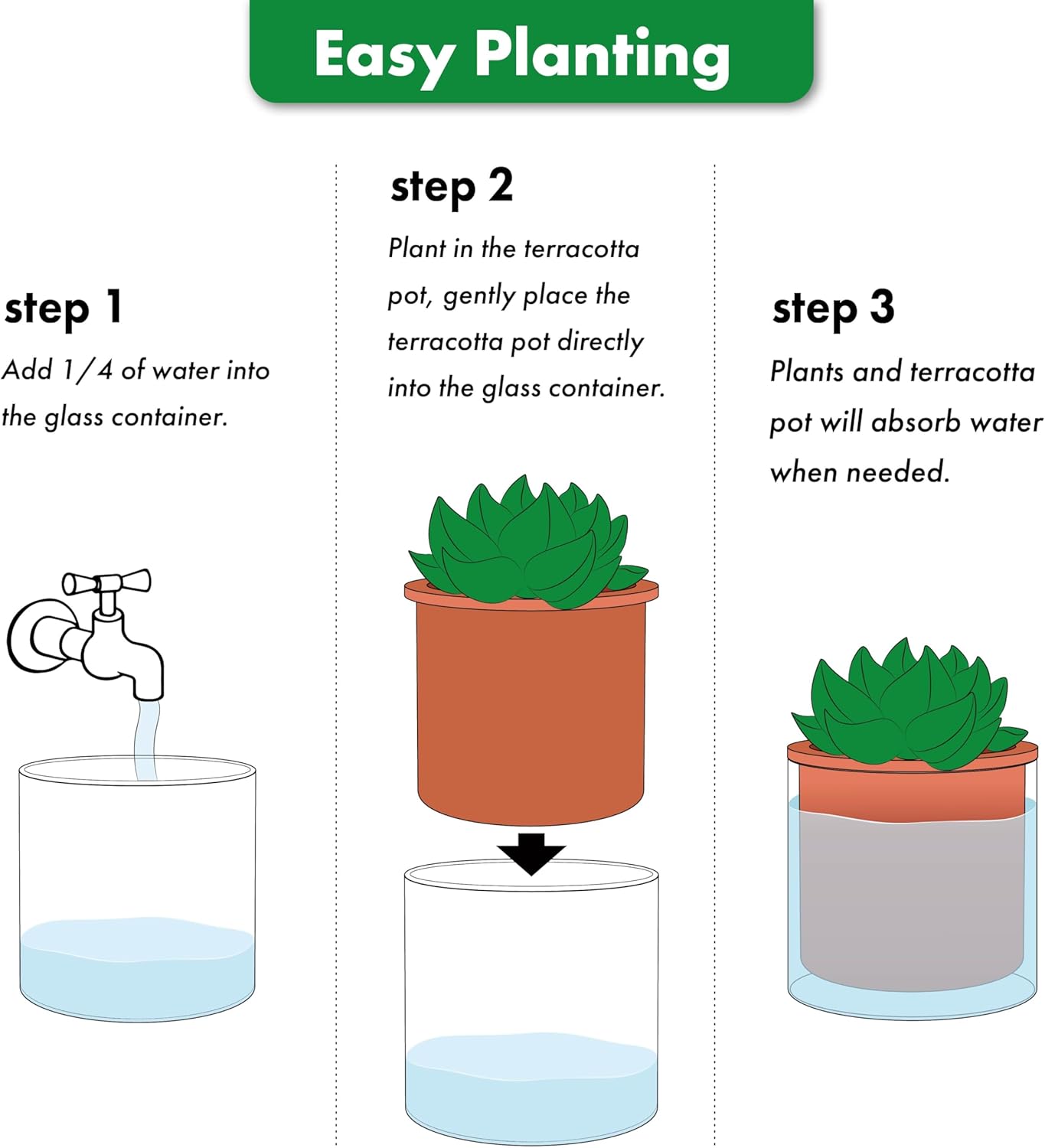 Easy Planting

step 1

Add 1/4 of water into the glass container.

step 2

Plant in the terracotta pot, gently place the terracotta pot directly into the glass container.

step 3

Plants and terracotta pot will absorb water when needed.