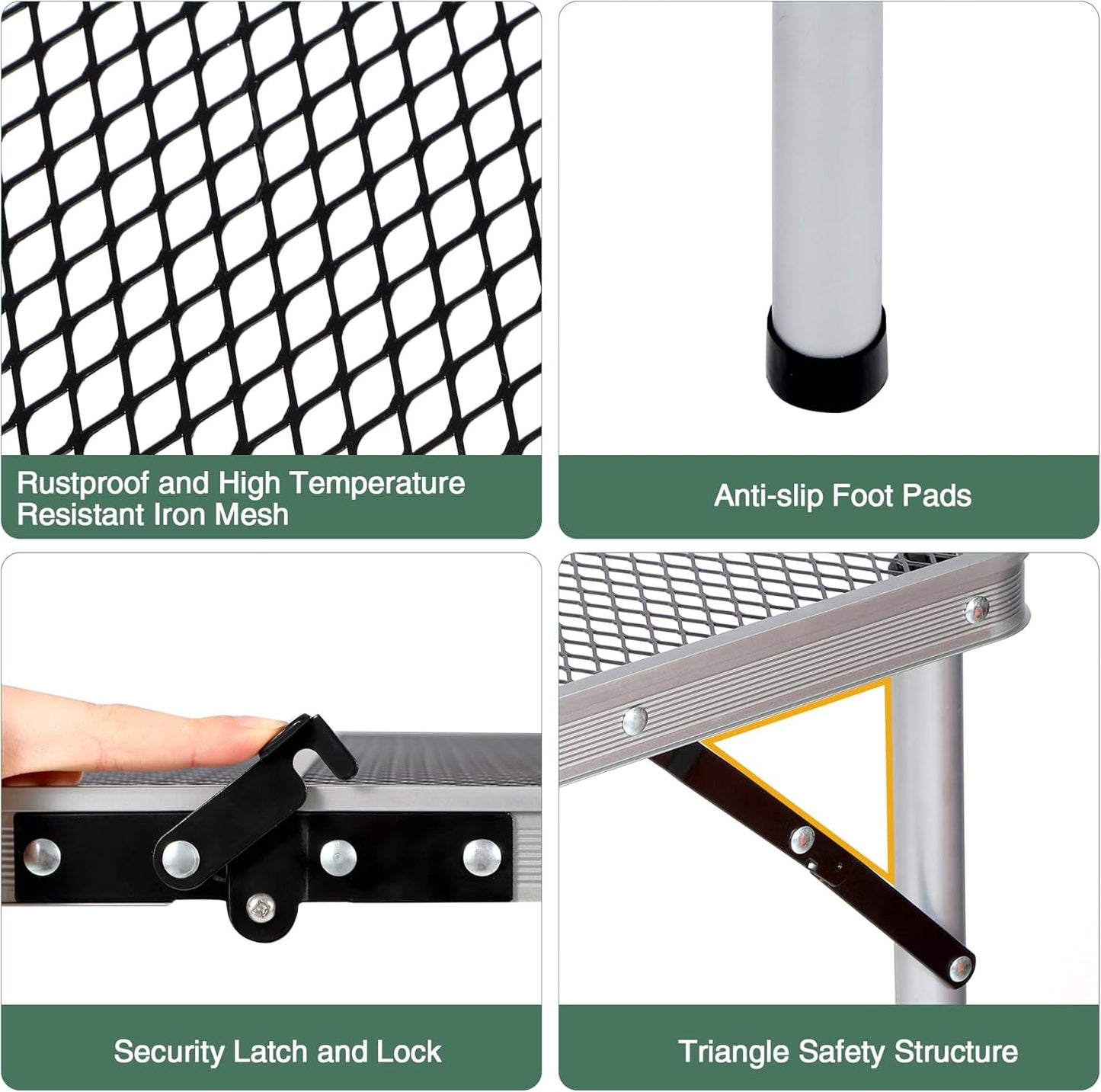 Rustproof and High Temperature Resistant Iron Mesh

Anti-slip Foot Pads

Security Latch and Lock

Triangle Safety Structure