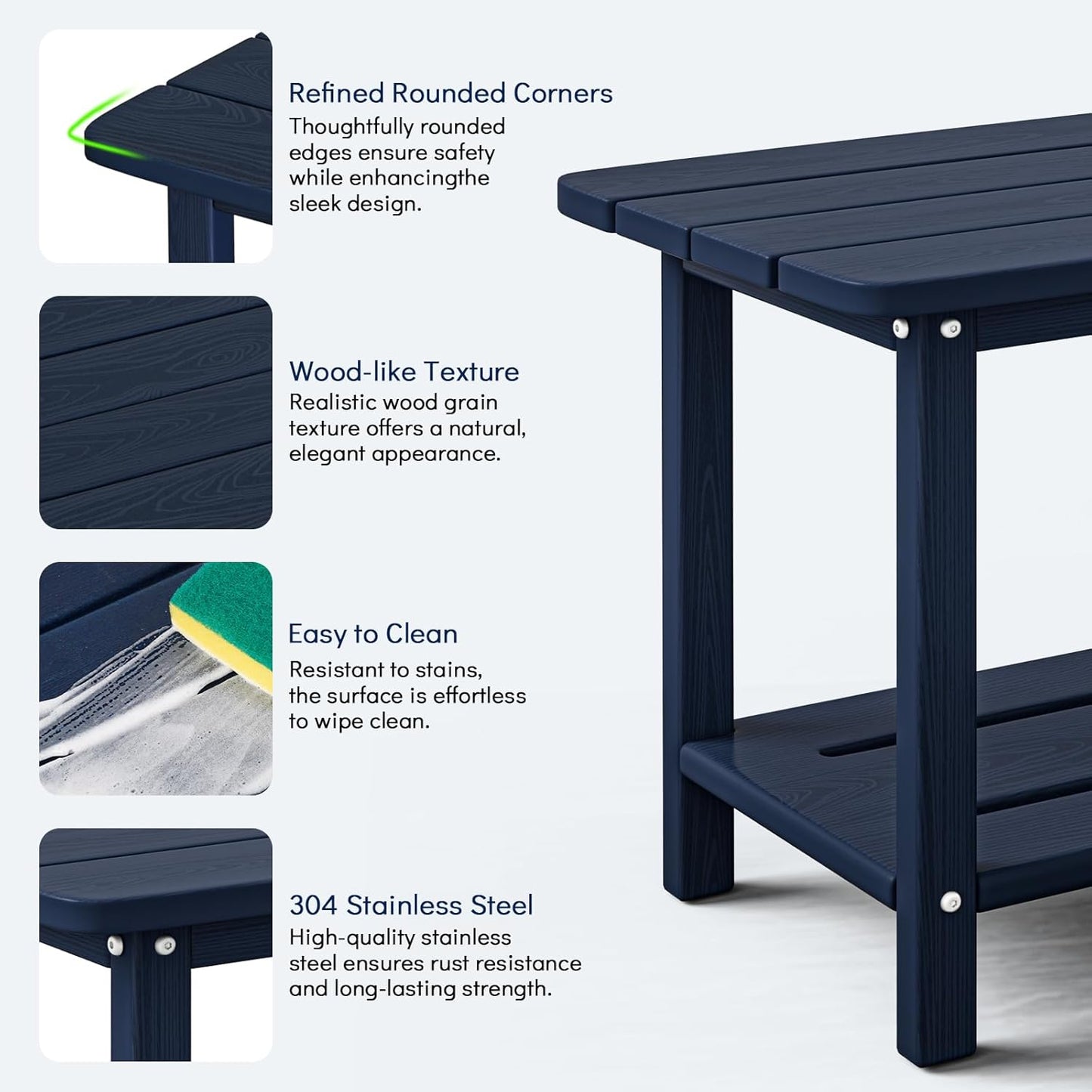 Refined Rounded Corners
Thoughtfully rounded edges ensure safety while enhancingthe sleek design.

Wood-like Texture
Realistic wood grain texture offers a natural, elegant appearance.

Easy to Clean
Resistant to stains, the surface is effortless to wipe clean.

304 Stainless Steel
High-quality stainless steel ensures rust resistance and long-lasting strength.