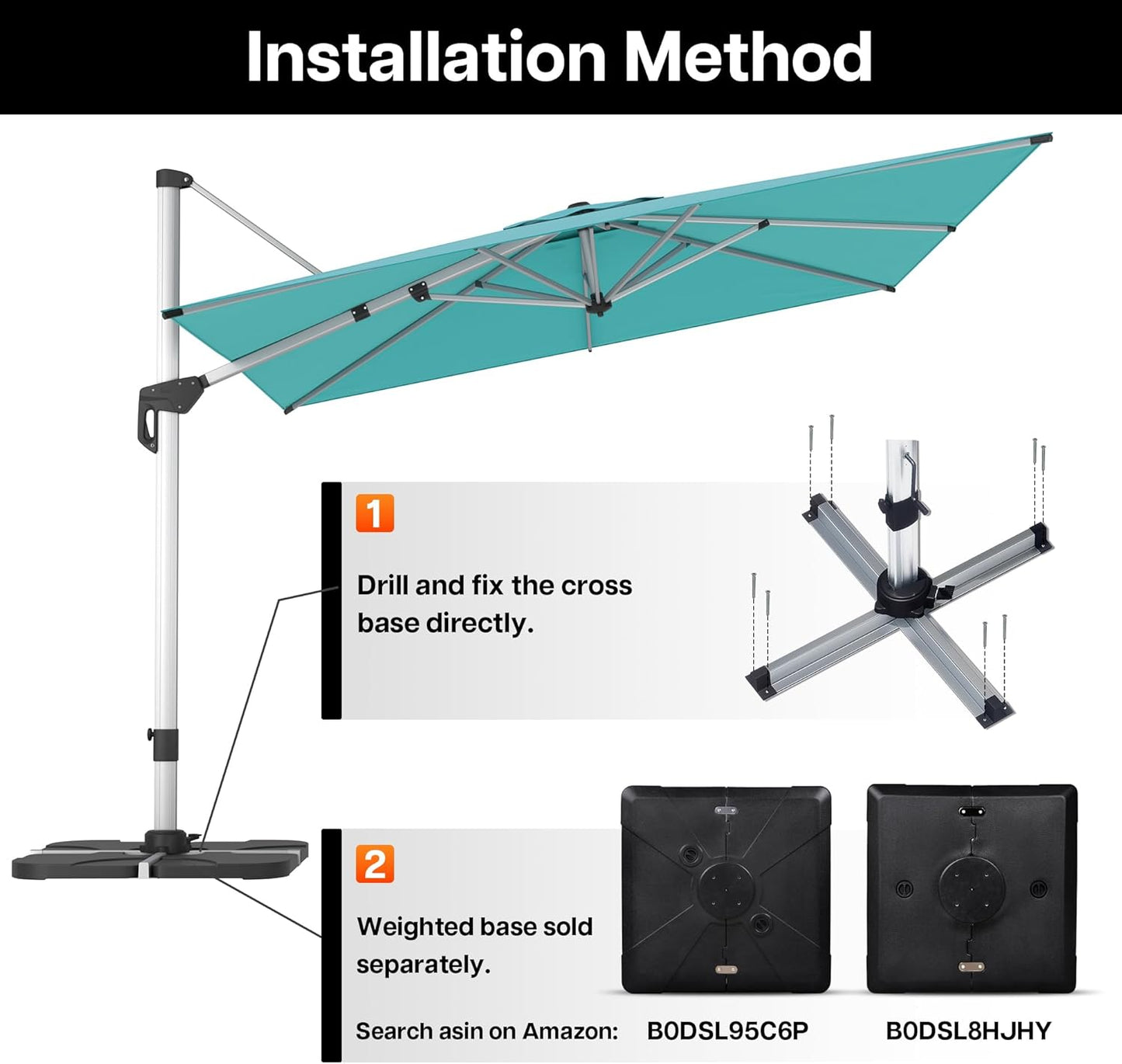 Installation Method

1

Drill and fix the cross base directly.

2

Weighted base sold separately.

Search asin on Amazon: B0DSL95C6P B0DSL8HJHY