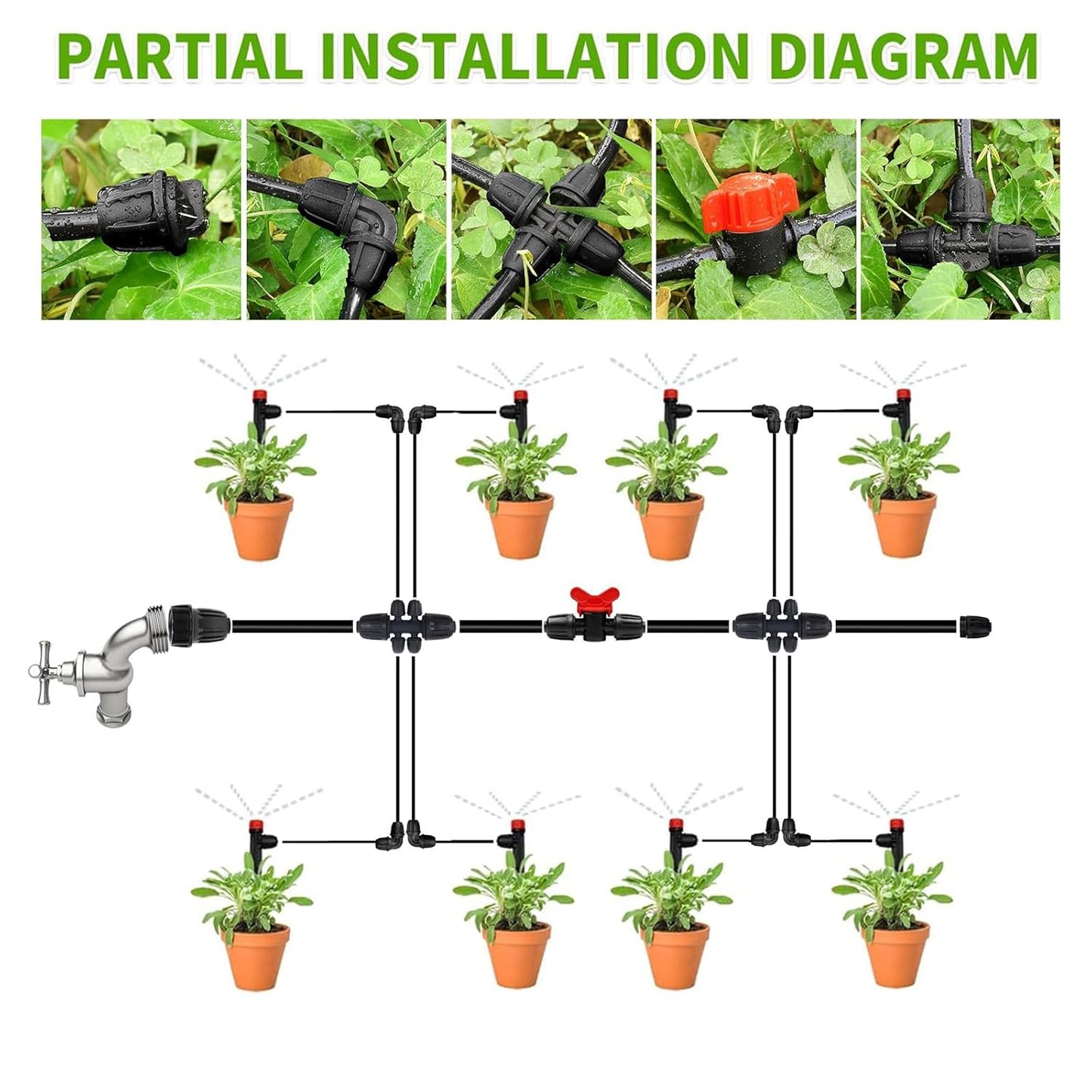 PARTIAL INSTALLATION DIAGRAM