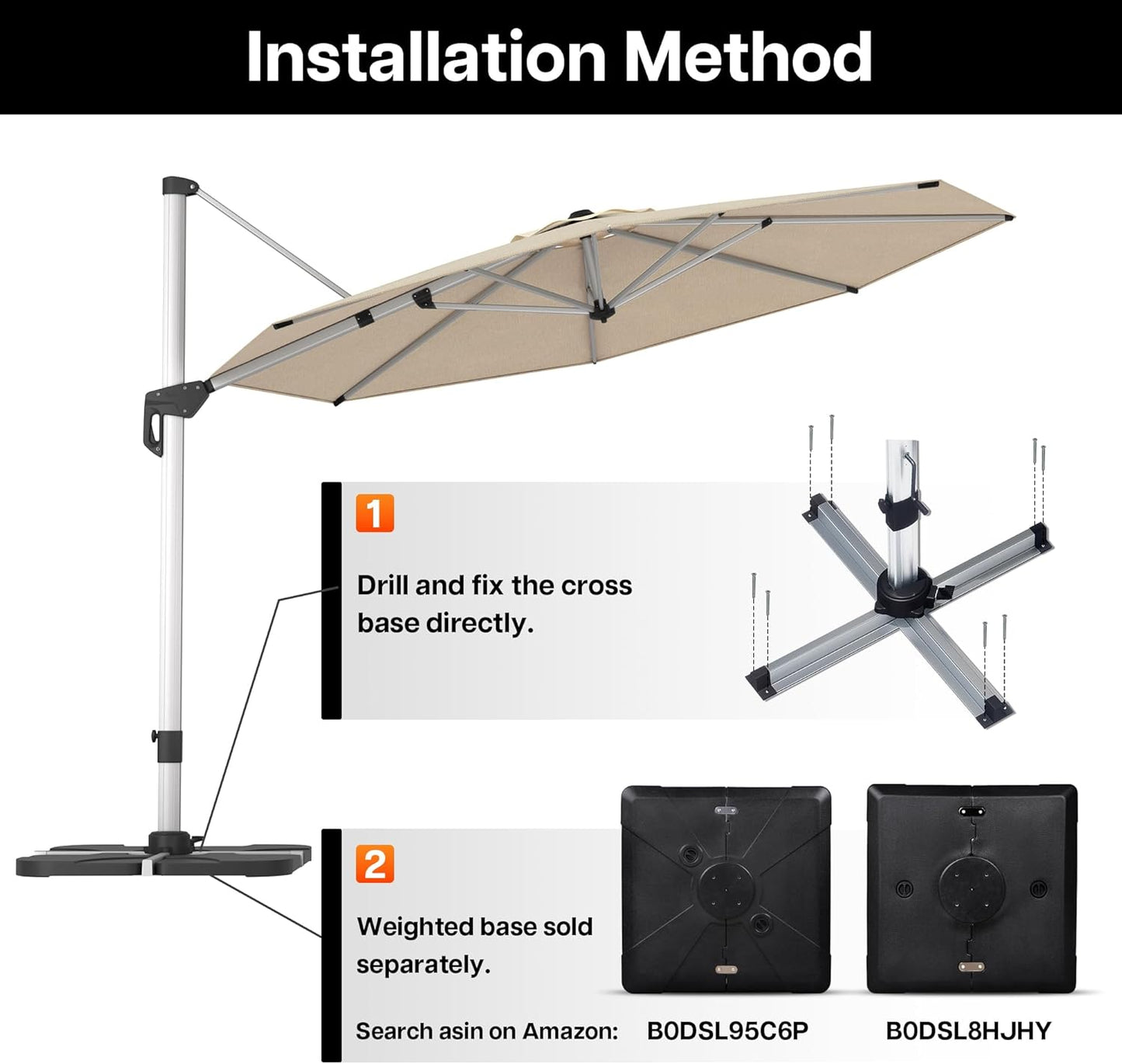 Installation Method

1

Drill and fix the cross base directly.

2

Weighted base sold separately.

Search asin on Amazon: B0DSL95C6P B0DSL8HJHY