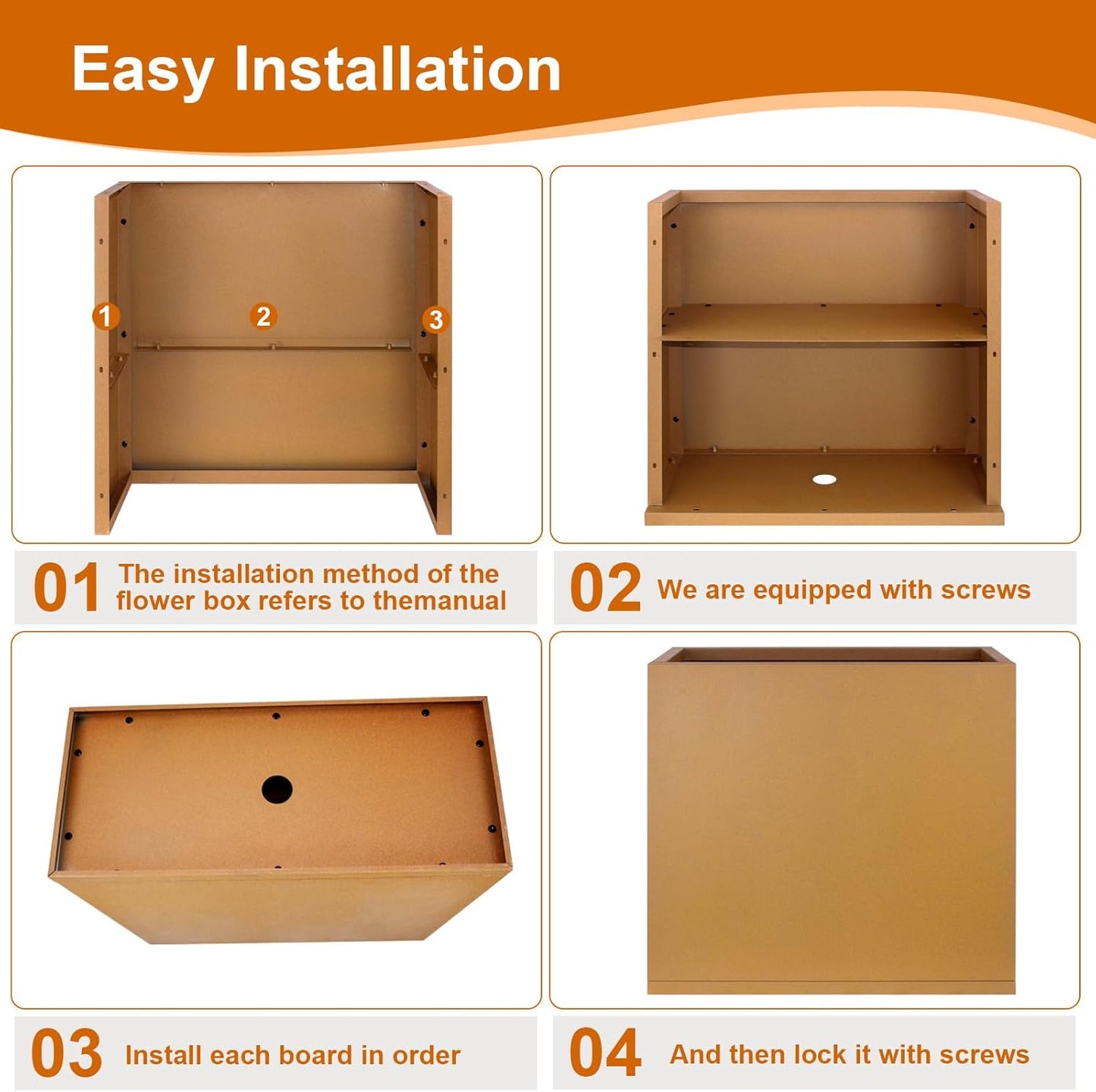 Easy Installation

1
2
3

01 The installation method of the flower box refers to themanual

02 We are equipped with screws

03 Install each board in order

04 And then lock it with screws