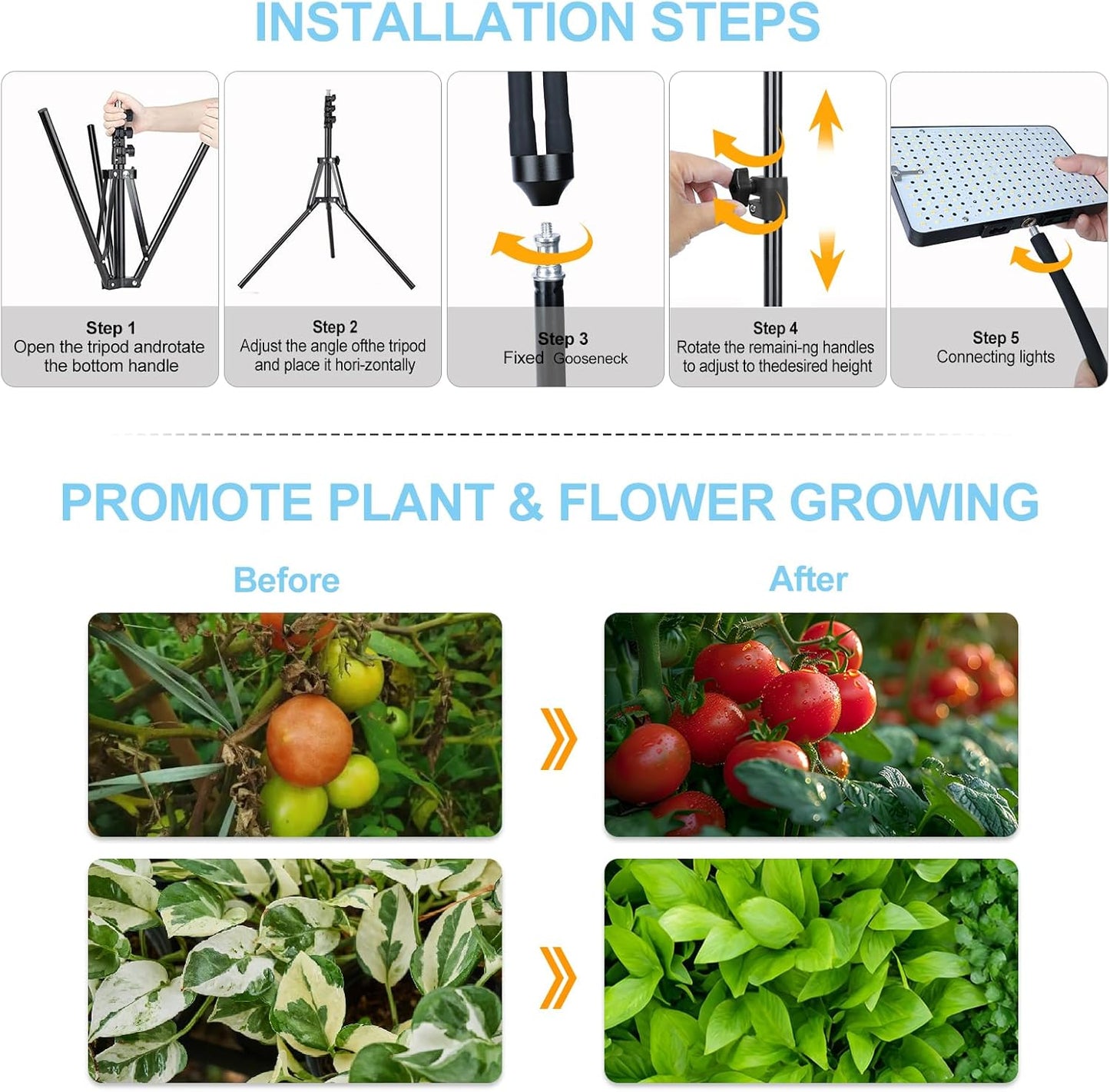 INSTALLATION STEPS

Step 1
Open the tripod androtate the bottom handle

Step 2
Adjust the angle ofthe tripod and place it hori-zontally

Step 3
Fixed Gooseneck

Step 4
Rotate the remaini-ng handles to adjust to thedesired height

Step 5
Connecting lights

PROMOTE PLANT & FLOWER GROWING

Before

After