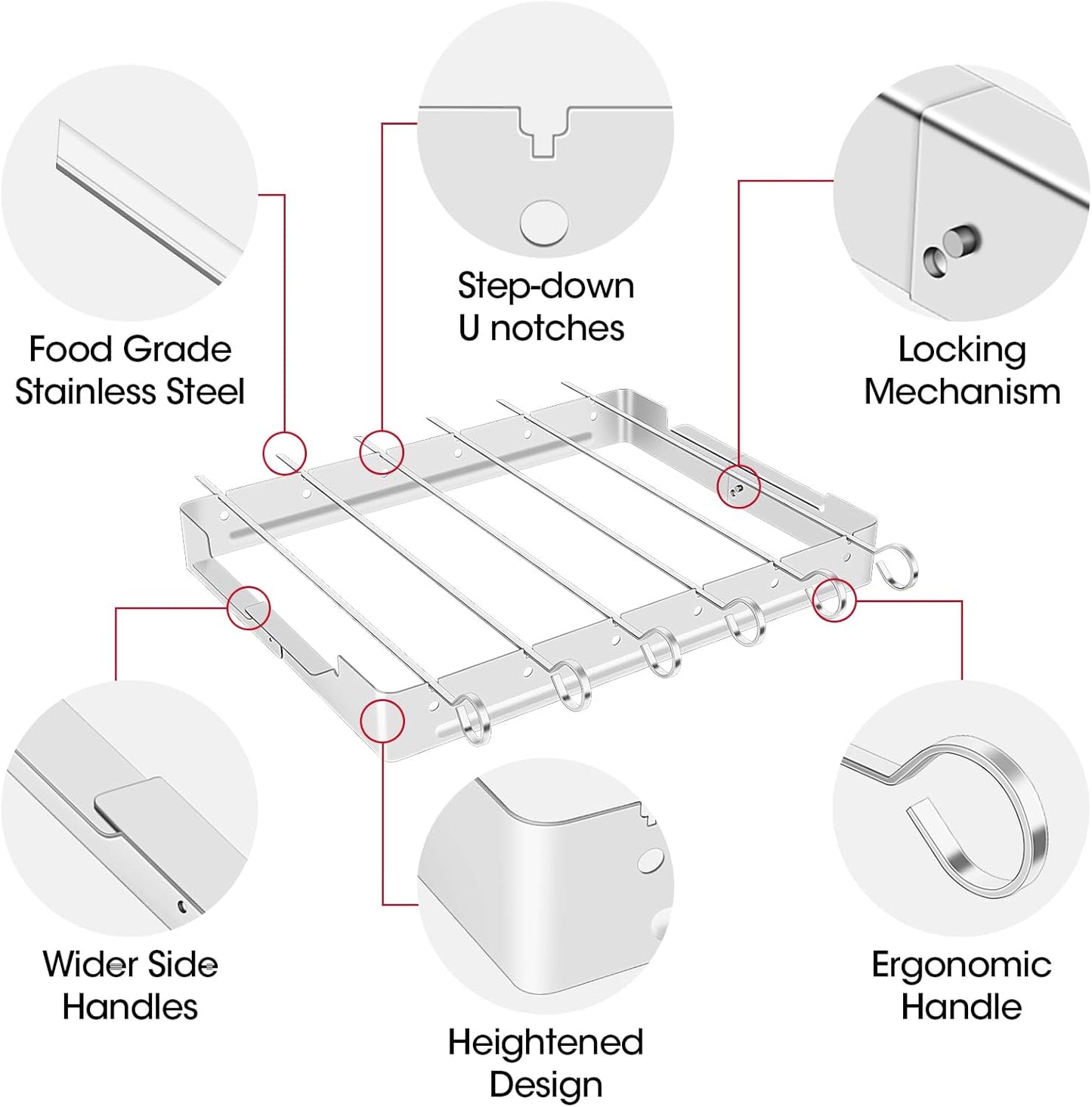 Food Grade Stainless Steel

Step-down U notches

Locking Mechanism

Wider Side Handles

Heightened Design

Ergonomic Handle